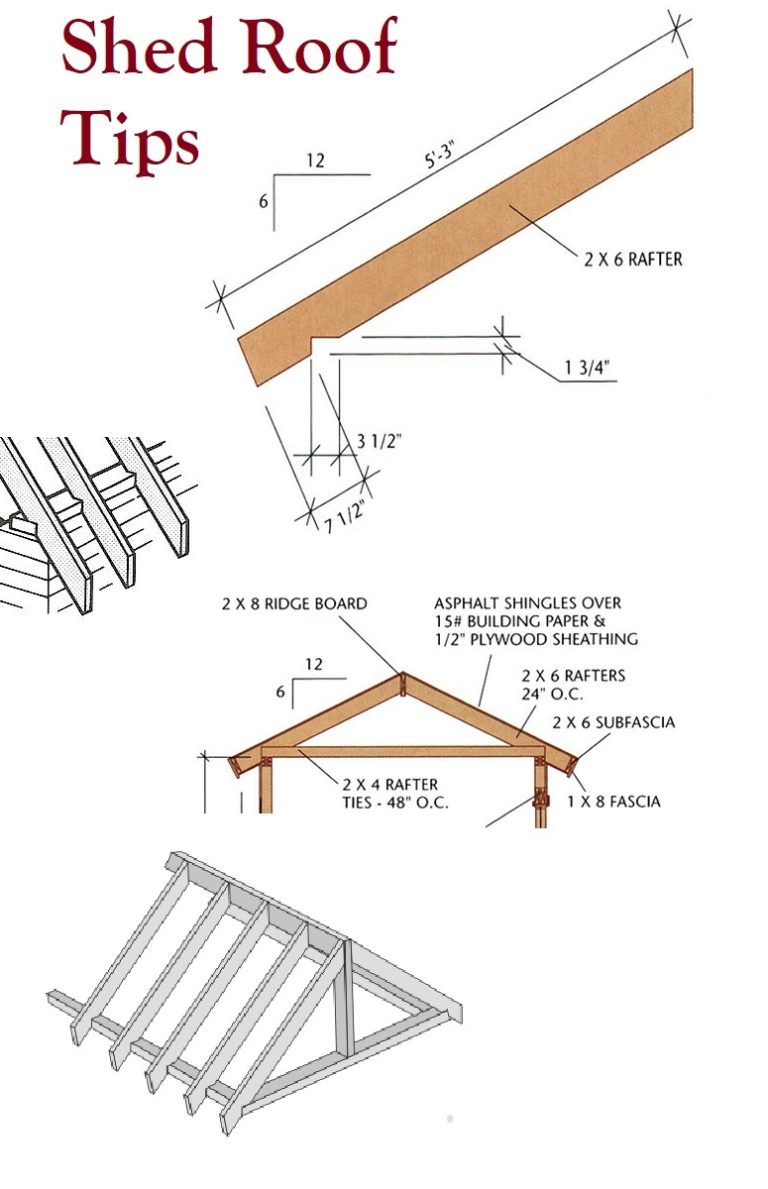 Shed Roof Tips

12

6

5'-3"

2 X 6 RAFTER

1 3/4"

3 1/2"

7 1/2"

2 X 8 RIDGE BOARD

ASPHALT SHINGLES OVER 15# BUILDING PAPER & 1/2" PLYWOOD SHEATHING

12

6

2 X 6 RAFTERS 24" O.C.

2 X 6 SUBFASCIA

2 X 4 RAFTER TIES - 48" O.C.

1 X 8 FASCIA